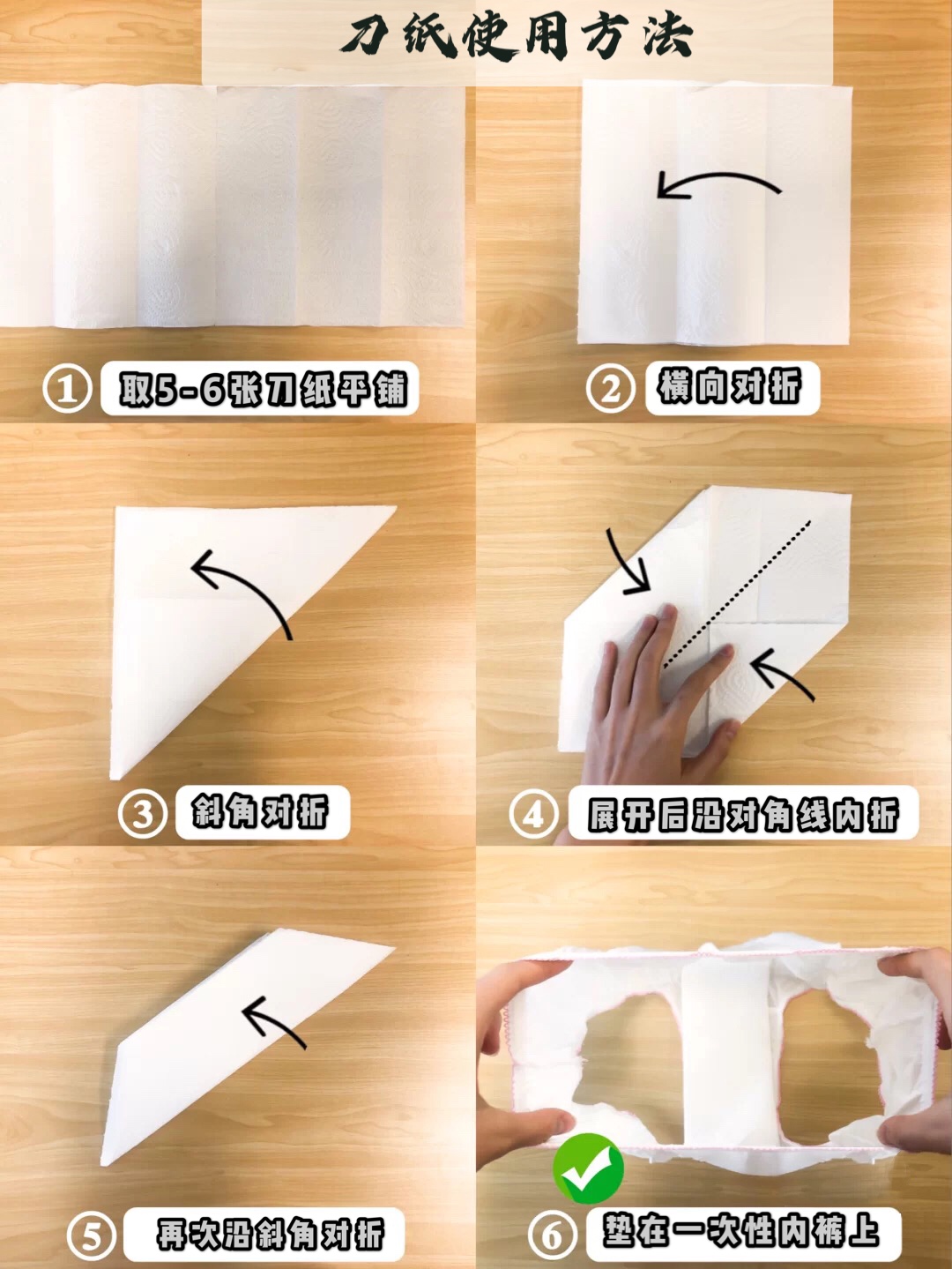 刀纸使用方法

① 取5-6张刀纸平铺

② 横向对折

③ 斜角对折

④ 展开后沿对角线内折

⑤ 再次沿斜角对折

⑥ 垫在一次性内裤上